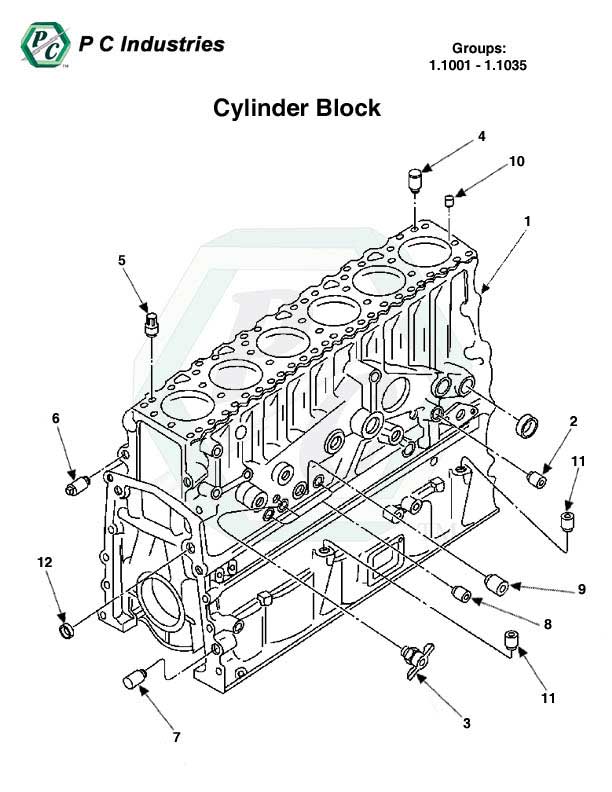 PC P C Industries

Groups:
1.1001 - 1.1035

Cylinder Block

4
10
1
5
6
2
11
12
9
8
11
3
7